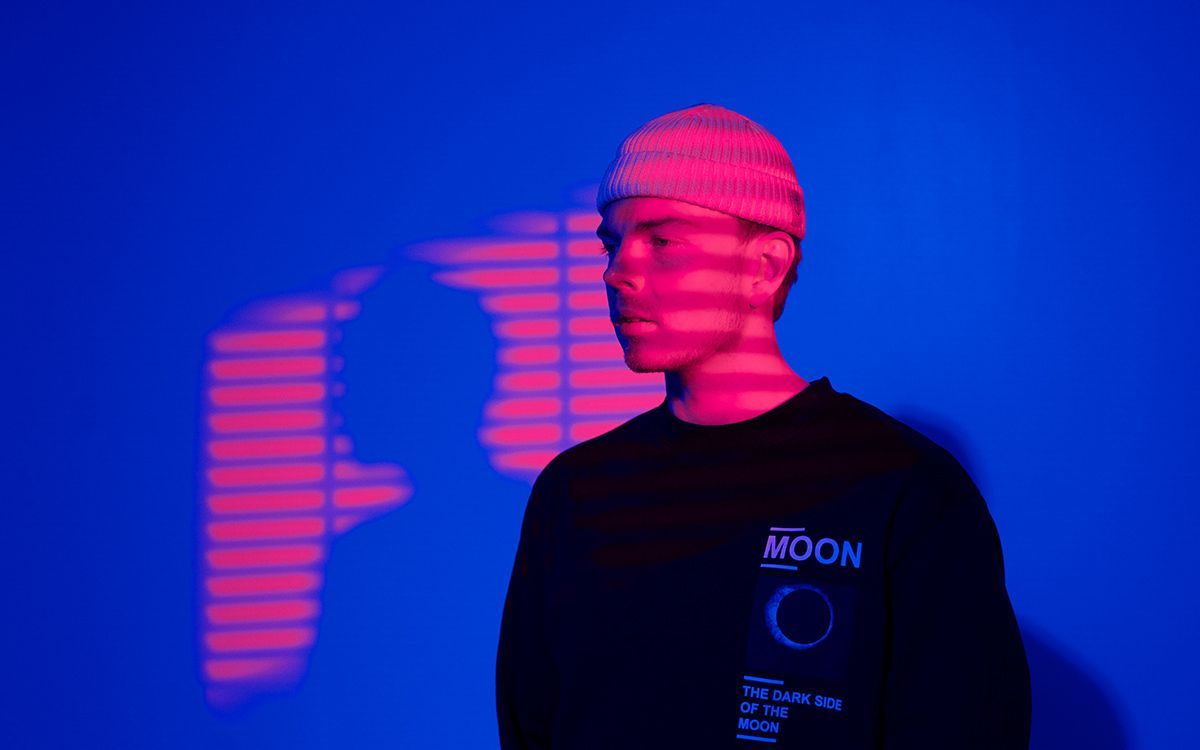 MOON

THE DARK SIDE OF THE MOON