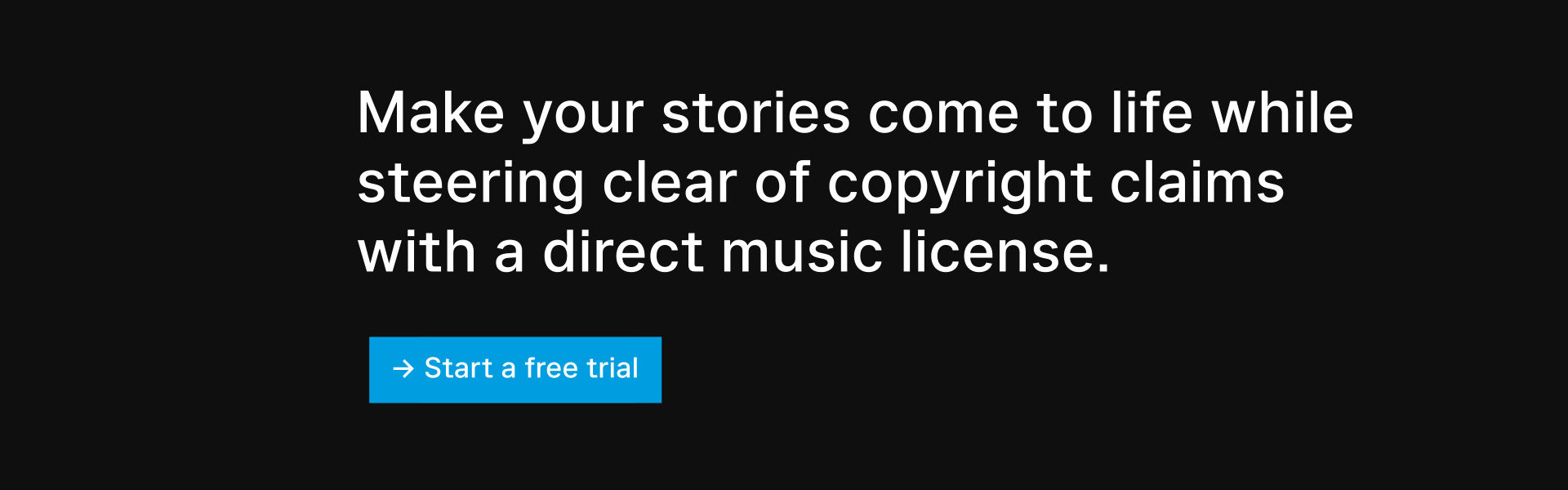 Make your stories come to life while steering clear of copyright claims with a direct music license.

→ Start a free trial